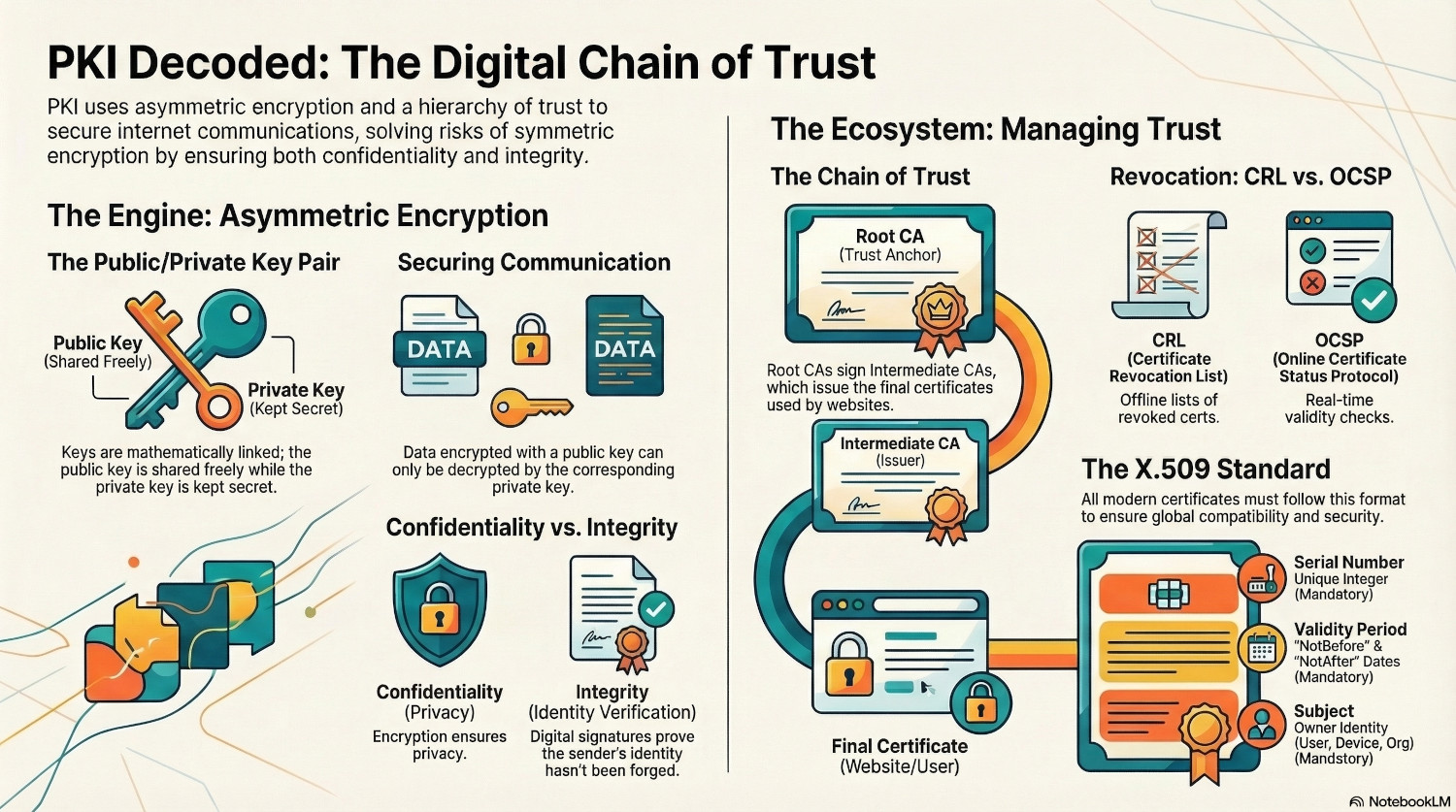 PKI Decoded: The Digital Chain of Trust

PKI uses asymmetric encryption and a hierarchy of trust to secure internet communications, solving risks of symmetric encryption by ensuring both confidentiality and integrity.

The Engine: Asymmetric Encryption

The Public/Private Key Pair

Public Key
(Shared Freely)

Private Key
(Kept Secret)

Keys are mathematically linked; the public key is shared freely while the private key is kept secret.

Securing Communication

DATA

DATA

Data encrypted with a public key can only be decrypted by the corresponding private key.

Confidentiality vs. Integrity

Confidentiality
(Privacy)
Encryption ensures privacy.

Integrity
(Identity Verification)
Digital signatures prove the sender's identity hasn't been forged.

The Ecosystem: Managing Trust

The Chain of Trust

Root CA
(Trust Anchor)

Root CAs sign Intermediate CAs, which issue the final certificates used by websites.

Intermediate CA
(Issuer)

Final Certificate
(Website/User)

Revocation: CRL vs. OCSP

CRL
(Certificate Revocation List)
Offline lists of revoked certs.

OCSP
(Online Certificate Status Protocol)
Real-time validity checks.

The X.509 Standard

All modern certificates must follow this format to ensure global compatibility and security.

Serial Number
Unique Integer
(Mandatory)

Validity Period
"NotBefore" & "NotAfter" Dates
(Mandatory)

Subject
Owner Identity
(User, Device, Org)
(Mandstory)

NotebookLM